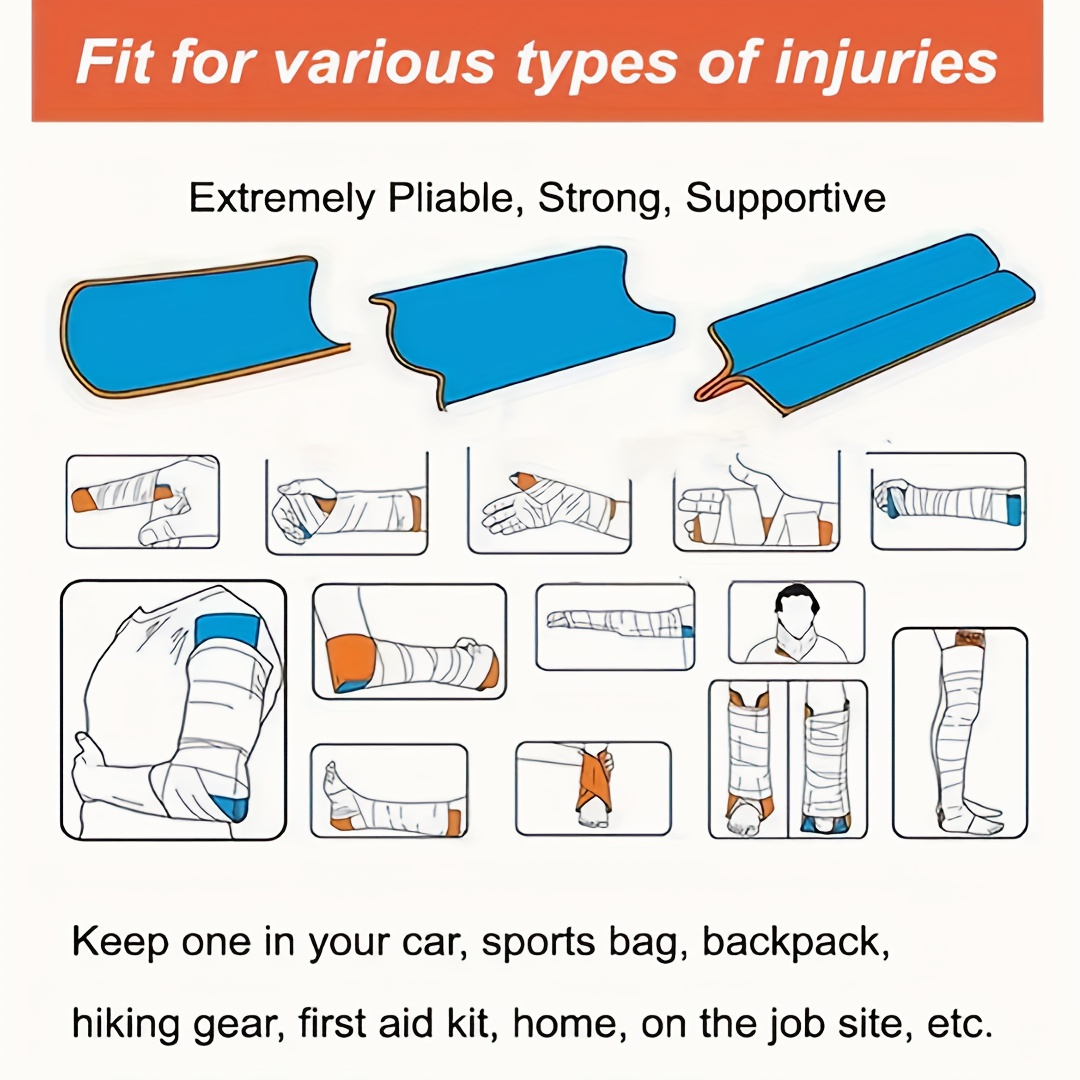 Fit for various types of injuries

Extremely Pliable, Strong, Supportive

Keep one in your car, sports bag, backpack, hiking gear, first aid kit, home, on the job site, etc.