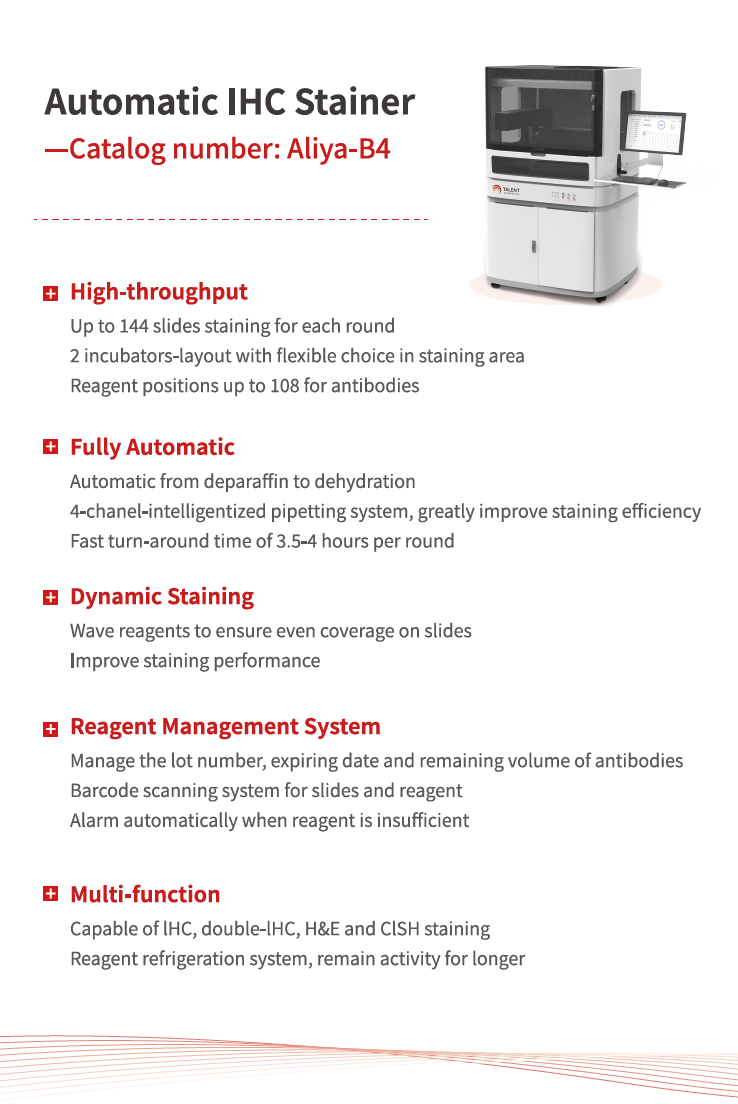 Automatic IHC Stainer
—Catalog number: Aliya-B4

TALENT

High-throughput

Up to 144 slides staining for each round
2 incubators-layout with flexible choice in staining area
Reagent positions up to 108 for antibodies

Fully Automatic

Automatic from deparaffin to dehydration
4-chanel-intelligentized pipetting system, greatly improve staining efficiency
Fast turn-around time of 3.5-4 hours per round

Dynamic Staining

Wave reagents to ensure even coverage on slides
Improve staining performance

Reagent Management System

Manage the lot number, expiring date and remaining volume of antibodies
Barcode scanning system for slides and reagent
Alarm automatically when reagent is insufficient

Multi-function

Capable of IHC, double-IHC, H&E and CISH staining
Reagent refrigeration system, remain activity for longer