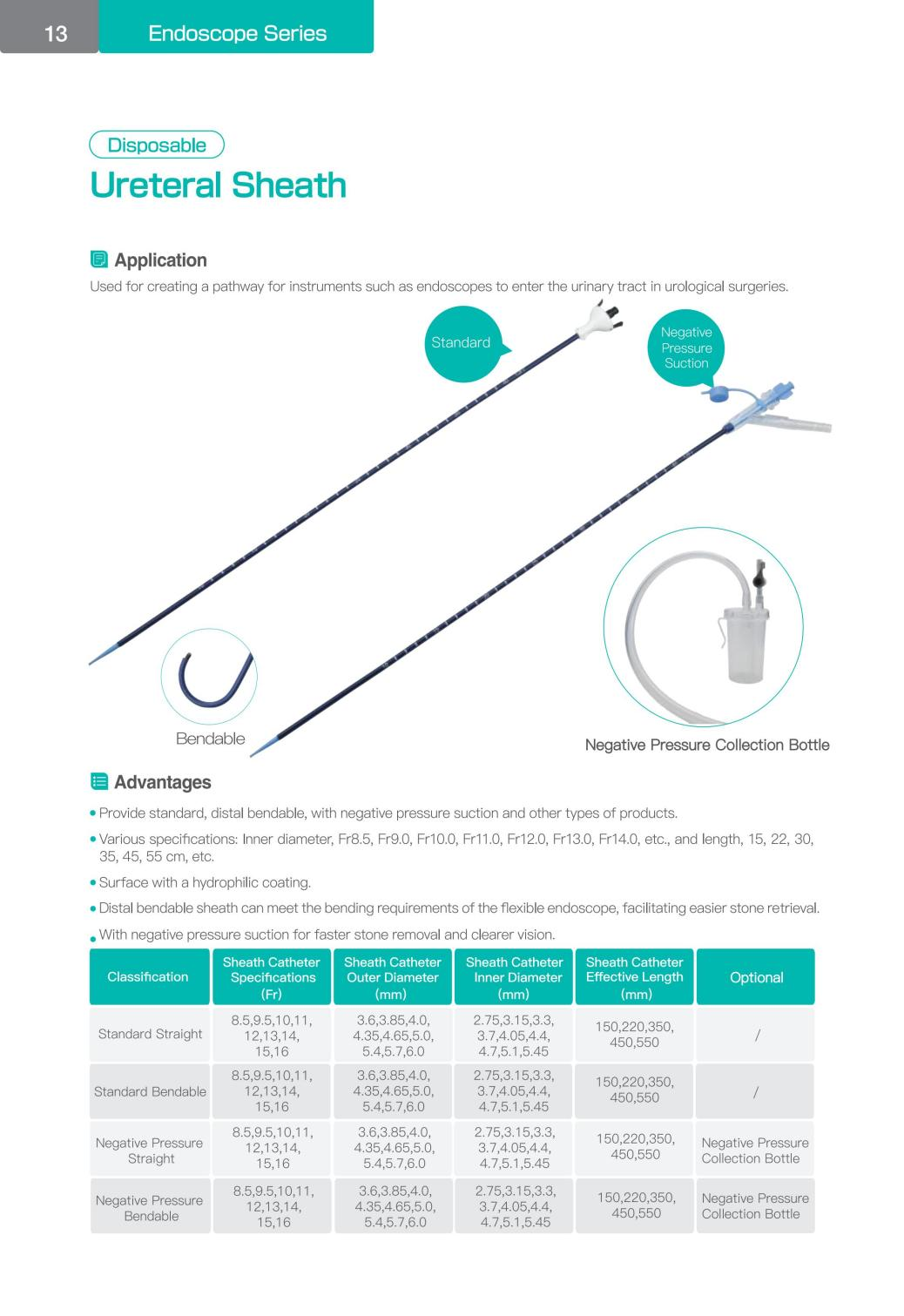 13 Endoscope Series

Disposable

Ureteral Sheath

Application

Used for creating a pathway for instruments such as endoscopes to enter the urinary tract in urological surgeries.

Standard

Negative Pressure Suction

Bendable

Negative Pressure Collection Bottle

Advantages

• Provide standard, distal bendable, with negative pressure suction and other types of products.

• Various specifications: Inner diameter, Fr8.5, Fr9.0, Fr10.0, Fr11.0, Fr12.0, Fr13.0, Fr14.0, etc., and length, 15, 22, 30, 35, 45, 55 cm, etc.

• Surface with a hydrophilic coating.

• Distal bendable sheath can meet the bending requirements of the flexible endoscope, facilitating easier stone retrieval.

• With negative pressure suction for faster stone removal and clearer vision.

| Classification | Sheath Catheter Specifications (Fr) | Sheath Catheter Outer Diameter (mm) | Sheath Catheter Inner Diameter (mm) | Sheath Catheter Effective Length (mm) | Optional |
|---|---|---|---|---|---|
| Standard Straight | 8.5,9.5,10,11, 12,13,14, 15,16 | 3.6,3.85,4.0, 4.35,4.65,5.0, 5.4,5.7,6.0 | 2.75,3.15,3.3, 3.7,4.05,4.4, 4.7,5.1,5.45 | 150,220,350, 450,550 | / |
| Standard Bendable | 8.5,9.5,10,11, 12,13,14, 15,16 | 3.6,3.85,4.0, 4.35,4.65,5.0, 5.4,5.7,6.0 | 2.75,3.15,3.3, 3.7,4.05,4.4, 4.7,5.1,5.45 | 150,220,350, 450,550 | / |
| Negative Pressure Straight | 8.5,9.5,10,11, 12,13,14, 15,16 | 3.6,3.85,4.0, 4.35,4.65,5.0, 5.4,5.7,6.0 | 2.75,3.15,3.3, 3.7,4.05,4.4, 4.7,5.1,5.45 | 150,220,350, 450,550 | Negative Pressure Collection Bottle |
| Negative Pressure Bendable | 8.5,9.5,10,11, 12,13,14, 15,16 | 3.6,3.85,4.0, 4.35,4.65,5.0, 5.4,5.7,6.0 | 2.75,3.15,3.3, 3.7,4.05,4.4, 4.7,5.1,5.45 | 150,220,350, 450,550 | Negative Pressure Collection Bottle |