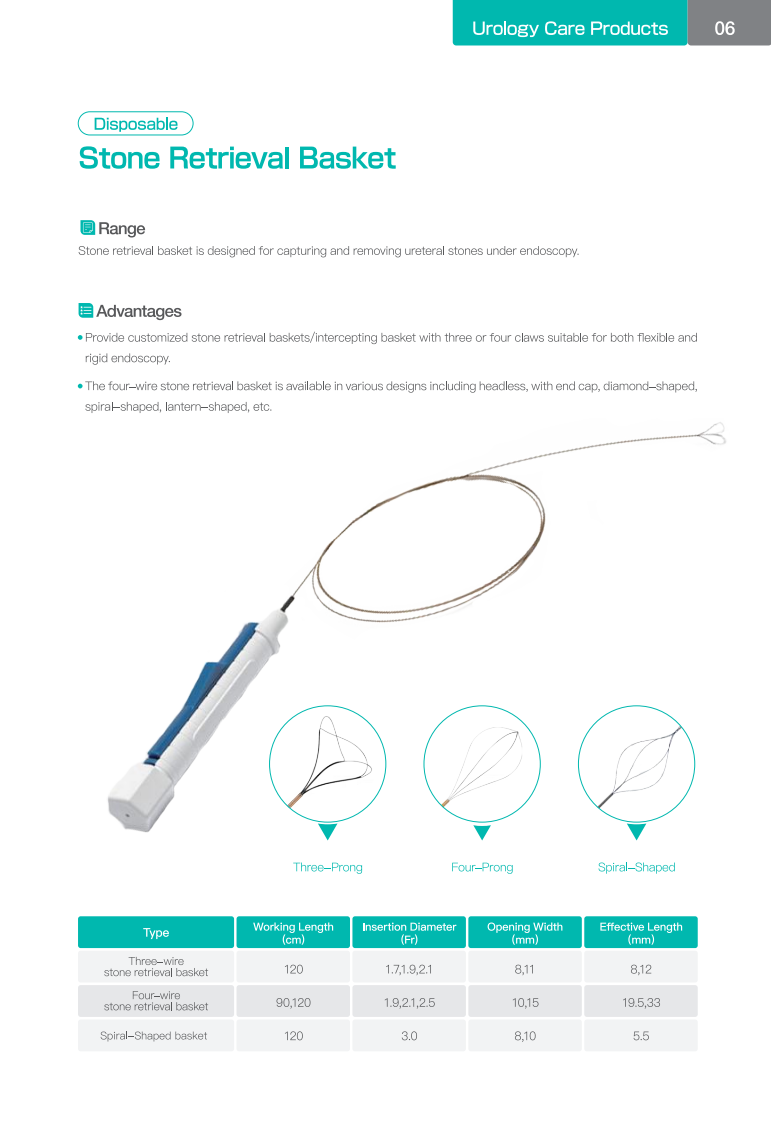 Urology Care Products 06

Disposable

Stone Retrieval Basket

Range

Stone retrieval basket is designed for capturing and removing ureteral stones under endoscopy.

Advantages

• Provide customized stone retrieval baskets/intercepting basket with three or four claws suitable for both flexible and rigid endoscopy.

• The four–wire stone retrieval basket is available in various designs including headless, with end cap, diamond–shaped, spiral–shaped, lantern–shaped, etc.

Three–Prong

Four–Prong

Spiral–Shaped

| Type | Working Length (cm) | Insertion Diameter (Fr) | Opening Width (mm) | Effective Length (mm) |
|---|---|---|---|---|
| Three–wire stone retrieval basket | 120 | 1.7,1.9,2.1 | 8,11 | 8,12 |
| Four–wire stone retrieval basket | 90,120 | 1.9,2.1,2.5 | 10,15 | 19.5,33 |
| Spiral–Shaped basket | 120 | 3.0 | 8,10 | 5.5 |