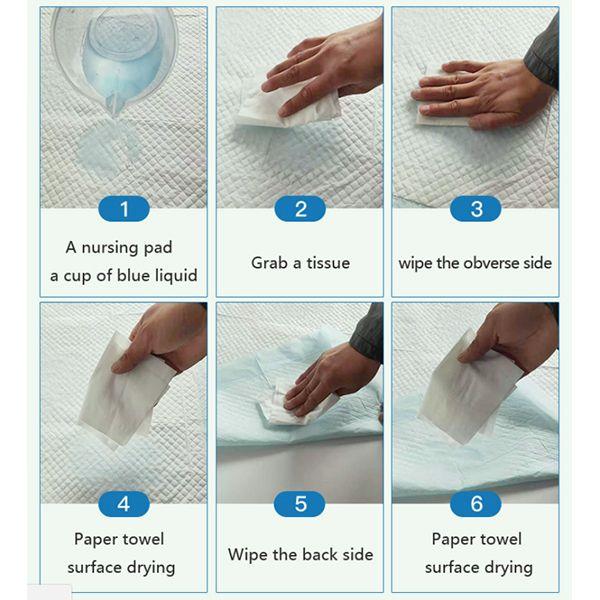 1

A nursing pad
a cup of blue liquid

2

Grab a tissue

3

wipe the obverse side

4

Paper towel
surface drying

5

Wipe the back side

6

Paper towel
surface drying