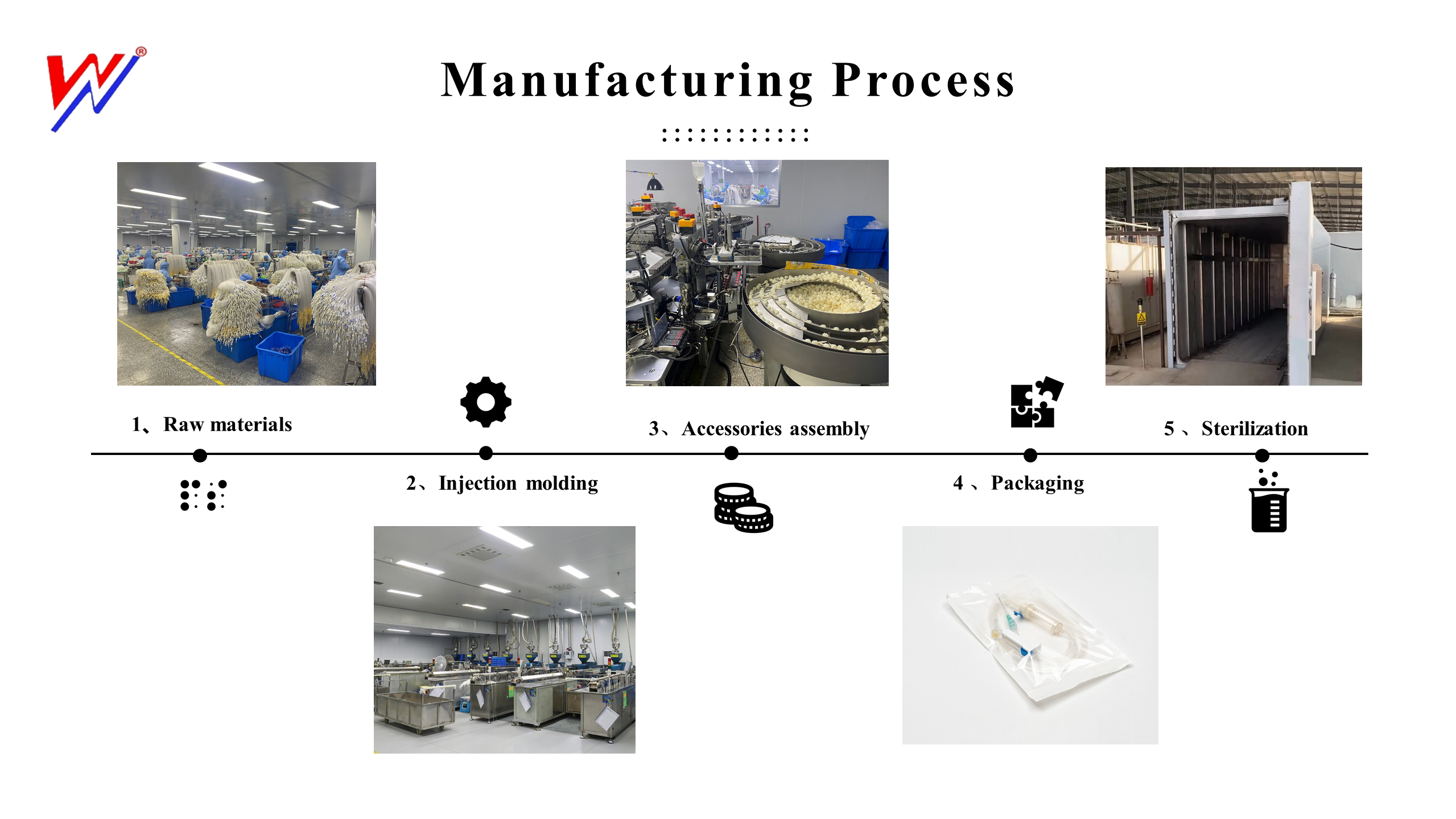 Manufacturing Process

1、Raw materials

2、Injection molding

3、Accessories assembly

4 、Packaging

5 、Sterilization