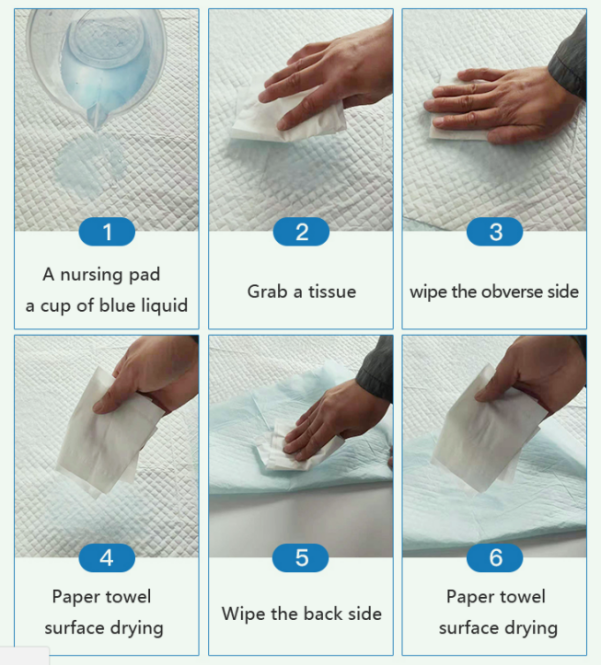 1
A nursing pad
a cup of blue liquid

2
Grab a tissue

3
wipe the obverse side

4
Paper towel
surface drying

5
Wipe the back side

6
Paper towel
surface drying