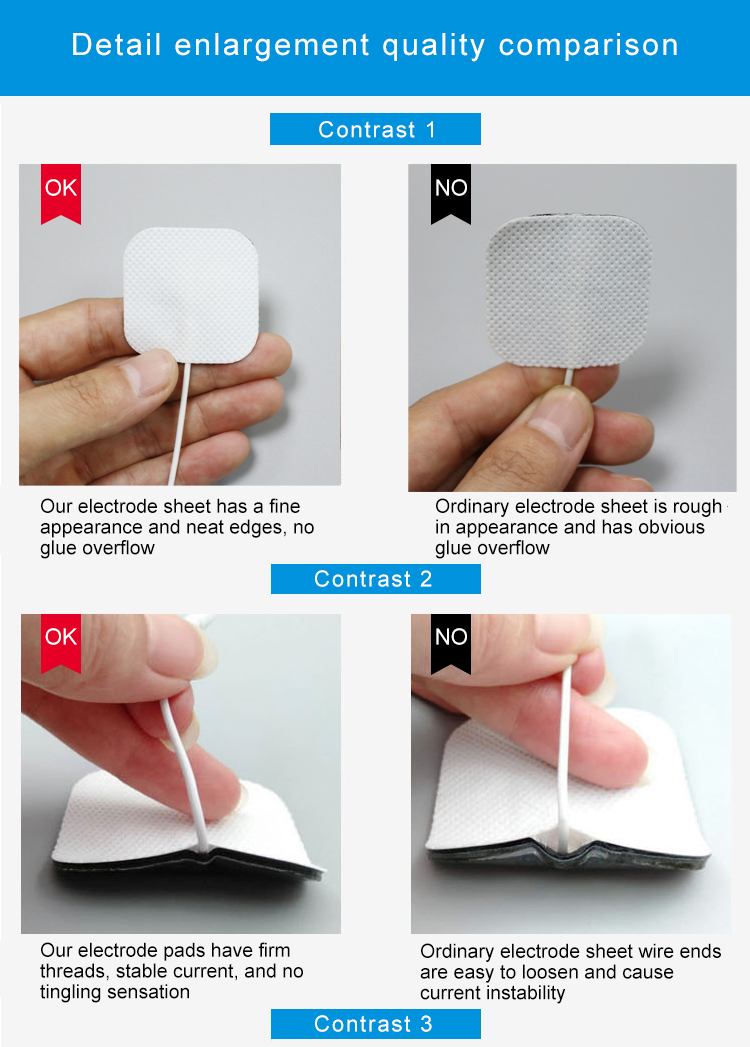 Detail enlargement quality comparison

Contrast 1

OK

NO

Our electrode sheet has a fine appearance and neat edges, no glue overflow

Ordinary electrode sheet is rough in appearance and has obvious glue overflow

Contrast 2

OK

NO

Our electrode pads have firm threads, stable current, and no tingling sensation

Ordinary electrode sheet wire ends are easy to loosen and cause current instability

Contrast 3