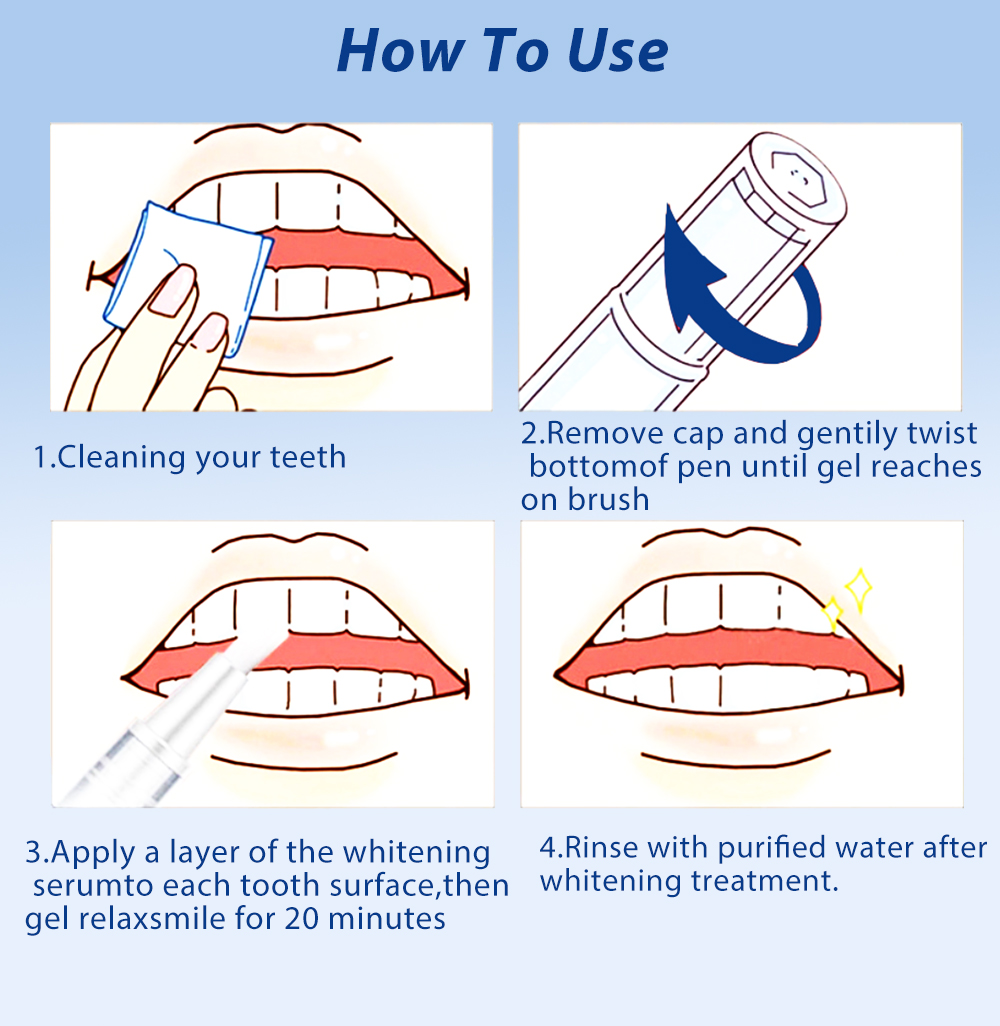 How To Use

1.Cleaning your teeth

2.Remove cap and gently twist bottomof pen until gel reaches on brush

3.Apply a layer of the whitening serumto each tooth surface,then gel relaxsmile for 20 minutes

4.Rinse with purified water after whitening treatment.