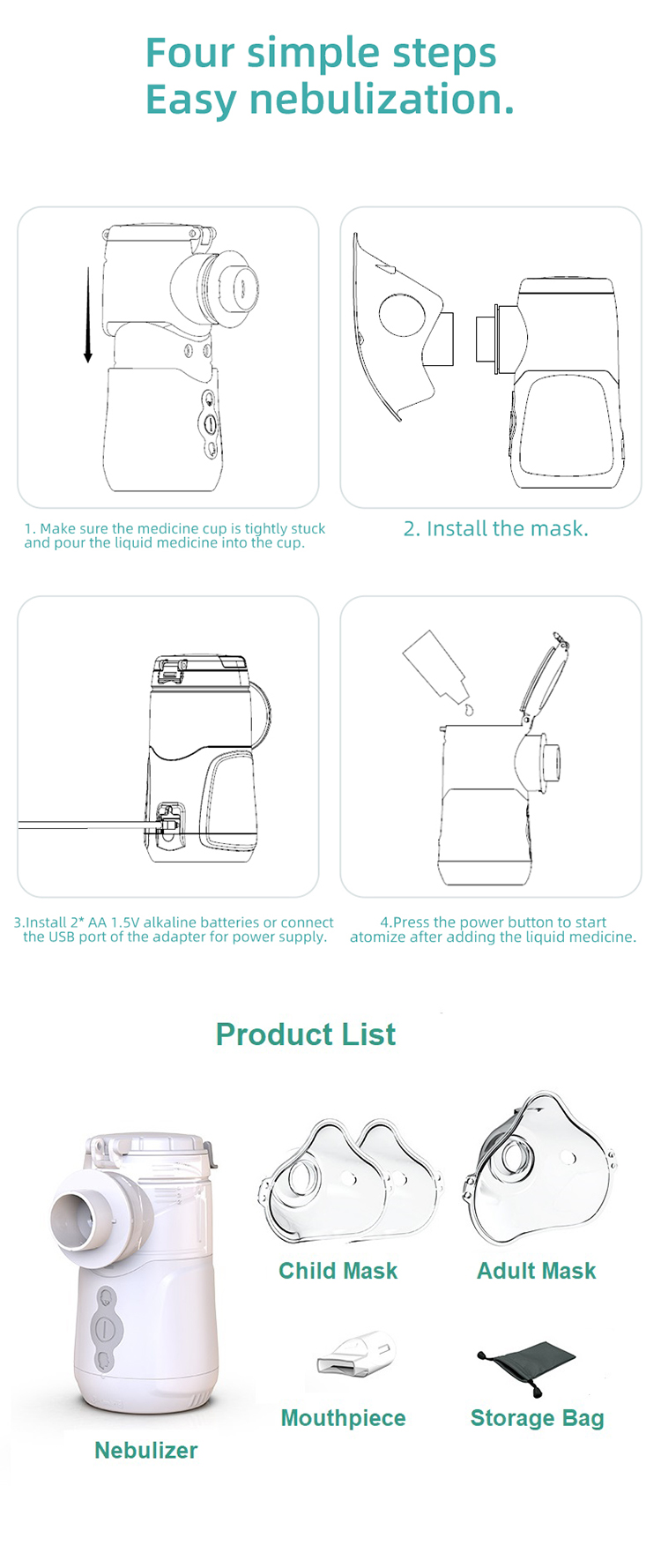 Four simple steps
Easy nebulization.

1. Make sure the medicine cup is tightly stuck and pour the liquid medicine into the cup.

2. Install the mask.

3.Install 2* AA 1.5V alkaline batteries or connect the USB port of the adapter for power supply.

4.Press the power button to start atomize after adding the liquid medicine.

Product List

Child Mask

Adult Mask

Mouthpiece

Storage Bag

Nebulizer