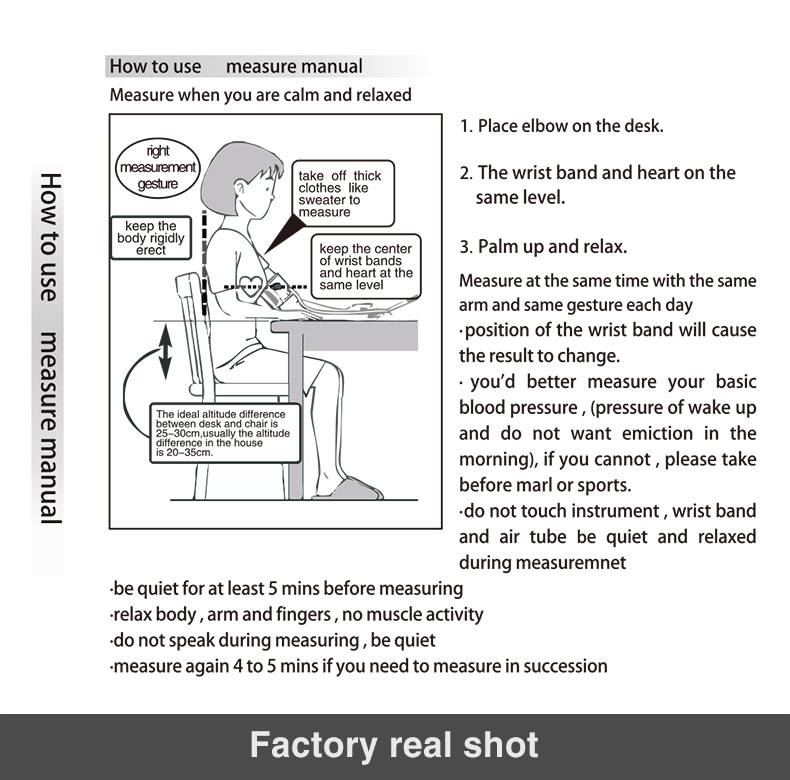 How to use measure manual

How to use measure manual

Measure when you are calm and relaxed

right measurement gesture

take off thick clothes like sweater to measure

keep the body rigidly erect

keep the center of wrist bands and heart at the same level

The ideal altitude difference between desk and chair is 25–30cm,usually the altitude difference in the house is 20–35cm.

1. Place elbow on the desk.

2. The wrist band and heart on the same level.

3. Palm up and relax.

Measure at the same time with the same arm and same gesture each day
·position of the wrist band will cause the result to change.
· you'd better measure your basic blood pressure , (pressure of wake up and do not want emiction in the morning), if you cannot , please take before marl or sports.
·do not touch instrument , wrist band and air tube be quiet and relaxed during measuremnet
·be quiet for at least 5 mins before measuring
·relax body , arm and fingers , no muscle activity
·do not speak during measuring , be quiet
·measure again 4 to 5 mins if you need to measure in succession

Factory real shot