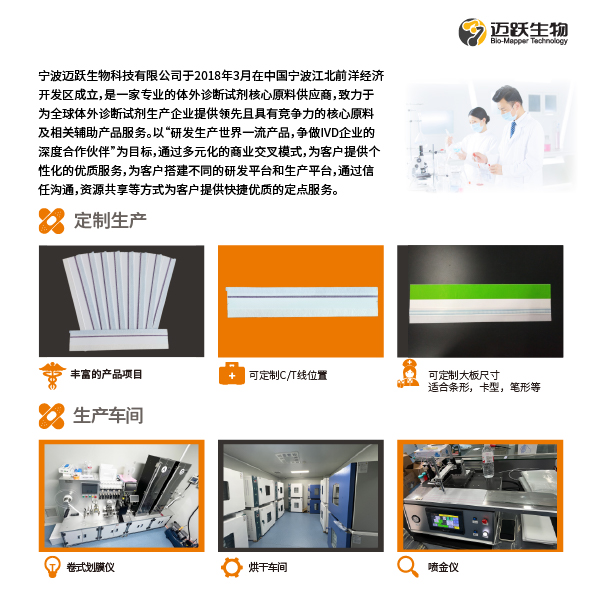 迈跃生物
Bio-Mapper Technology

宁波迈跃生物科技有限公司于2018年3月在中国宁波江北前洋经济开发区成立，是一家专业的体外诊断试剂核心原料供应商，致力于为全球体外诊断试剂生产企业提供领先且具有竞争力的核心原料及相关辅助产品服务。以“研发生产世界一流产品，争做IVD企业的深度合作伙伴”为目标，通过多元化的商业交叉模式，为客户提供个性化的优质服务，为客户搭建不同的研发平台和生产平台，通过信任沟通，资源共享等方式为客户提供快捷优质的定点服务。

定制生产

丰富的产品项目

可定制C/T线位置

可定制大板尺寸
适合条形，卡型，笔形等

生产车间

卷式划膜仪

烘干车间

喷金仪