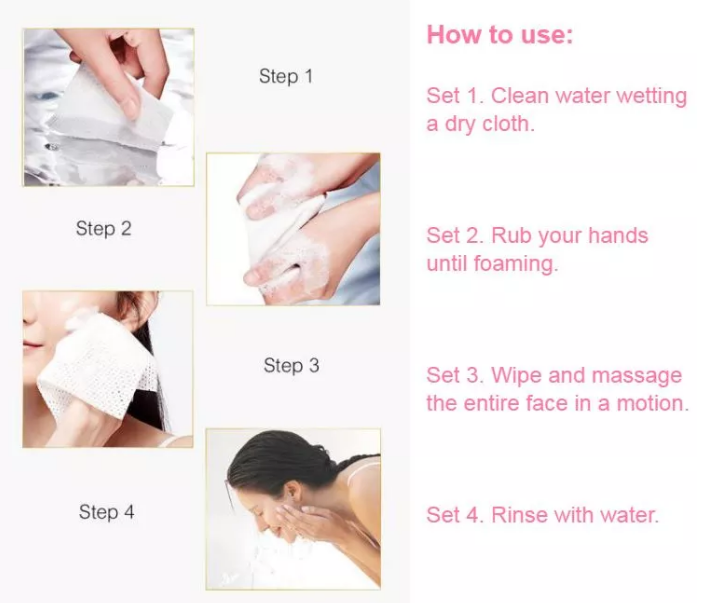 Step 1

Step 2

Step 3

Step 4

How to use:

Set 1. Clean water wetting a dry cloth.

Set 2. Rub your hands until foaming.

Set 3. Wipe and massage the entire face in a motion.

Set 4. Rinse with water.